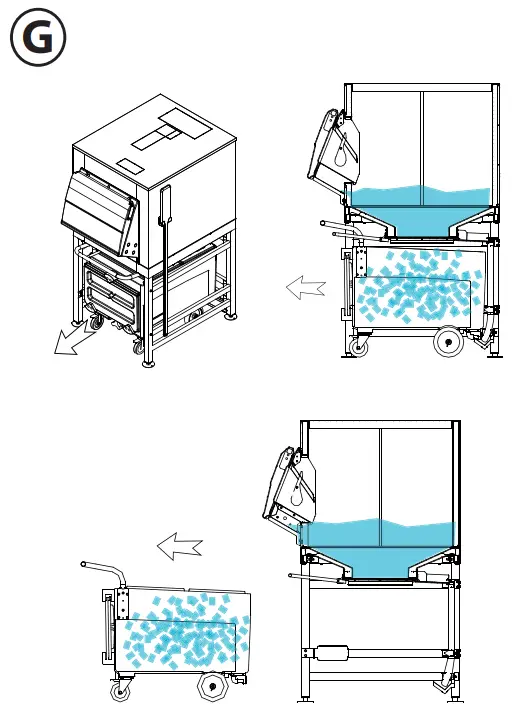 G