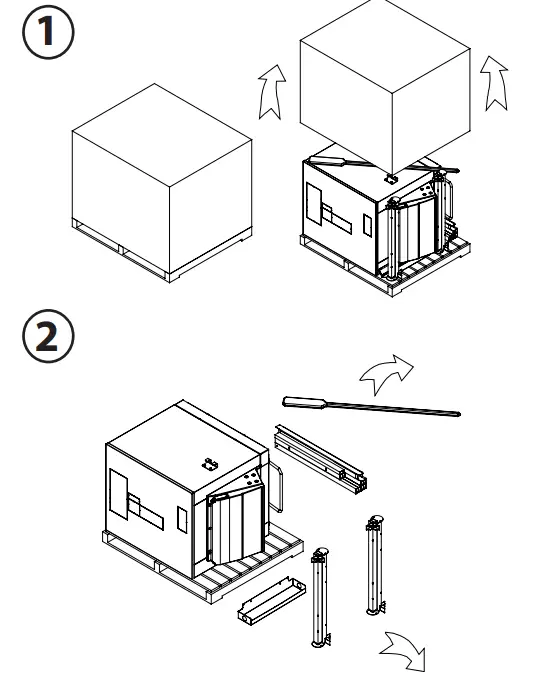 1

2