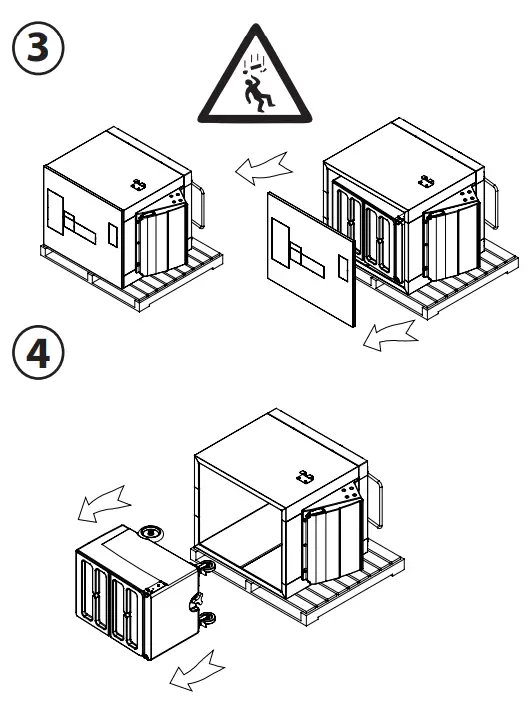 3

4