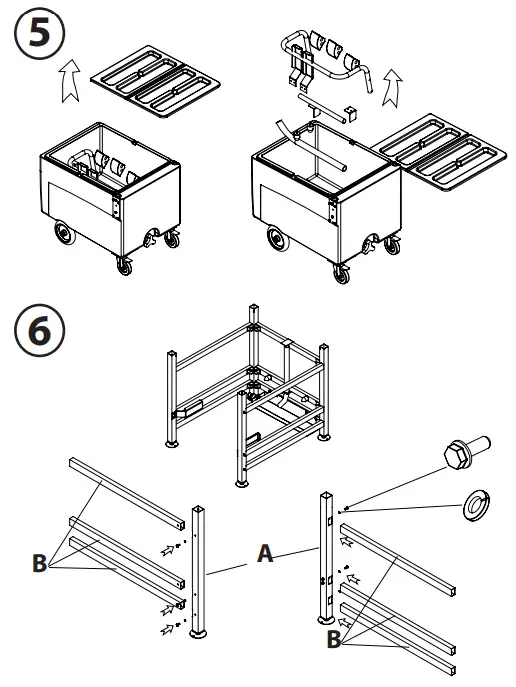 5

6

B

A

B