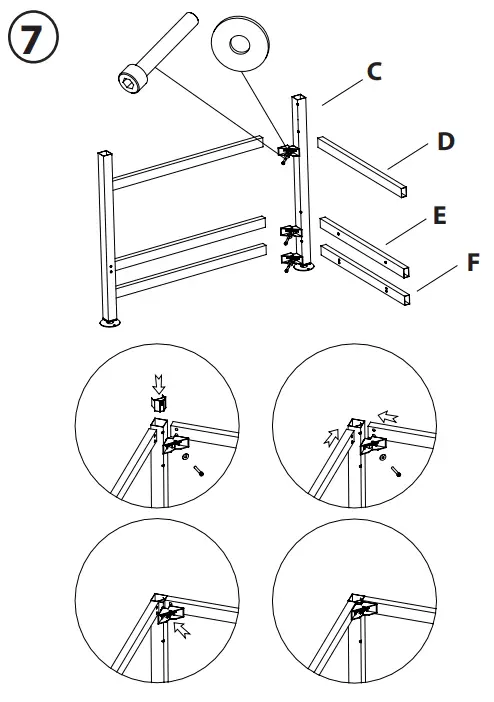 7

C

D

E

F