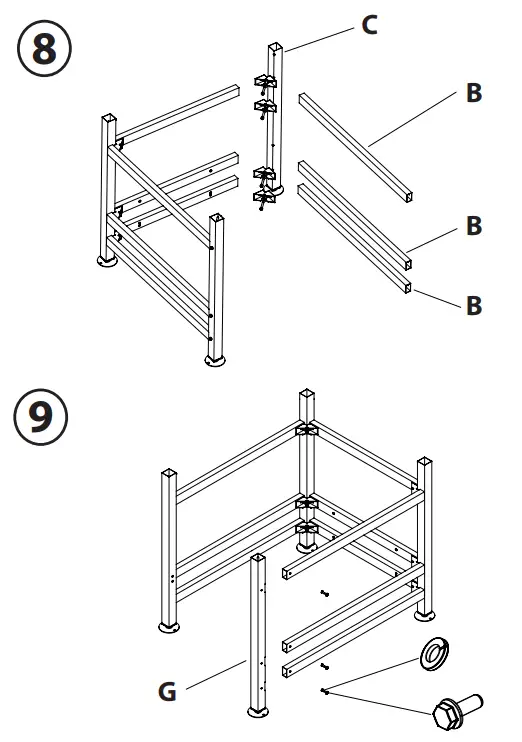 8
C
B
B
B
9
G