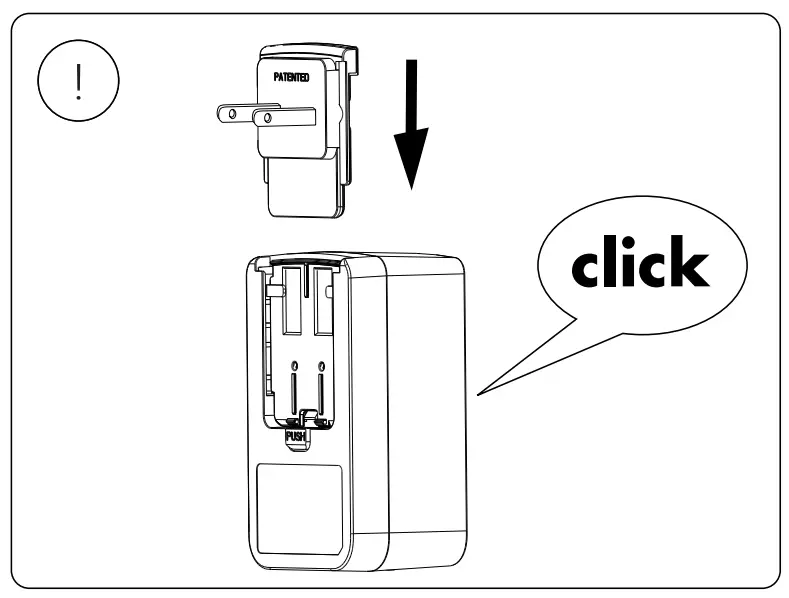 !

PATENTED

click

PUSH