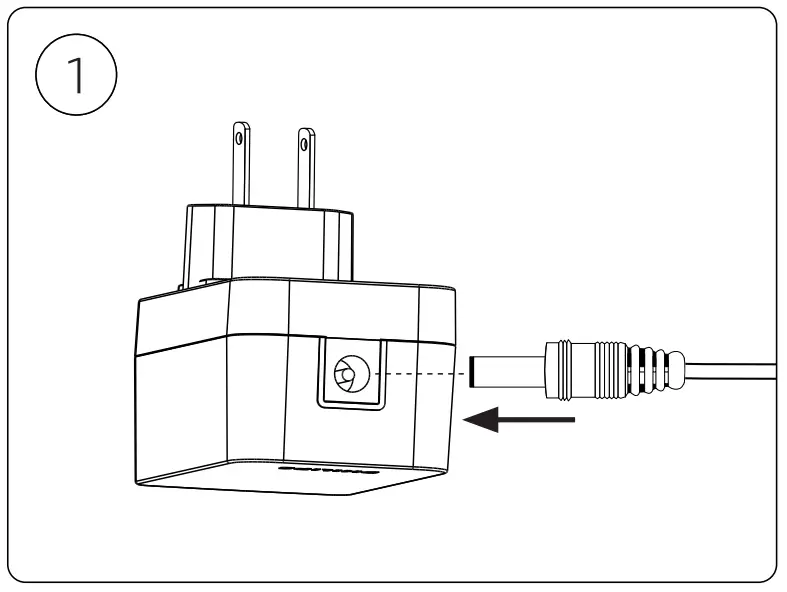 1