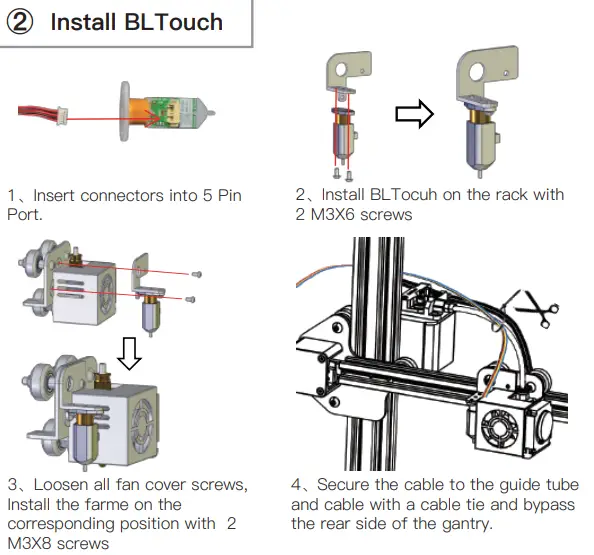 ② Install BLTouch

1、Insert connectors into 5 Pin Port.

2、Install BLTocuh on the rack with 2 M3X6 screws

3、Loosen all fan cover screws, Install the farme on the corresponding position with 2 M3X8 screws

4、Secure the cable to the guide tube and cable with a cable tie and bypass the rear side of the gantry.