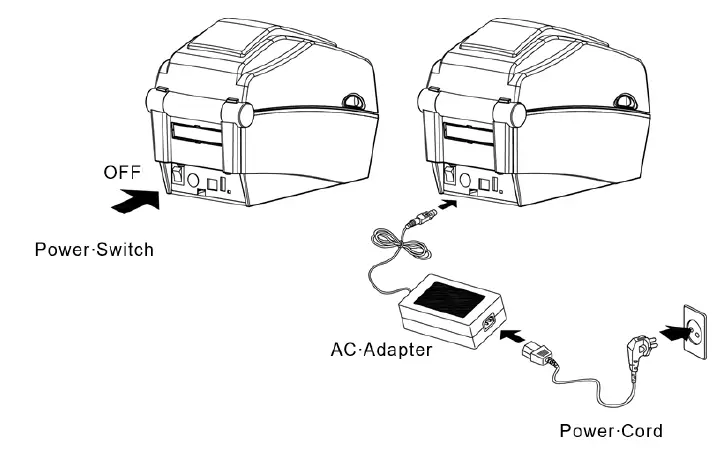 OFF

Power·Switch

AC·Adapter

Power·Cord