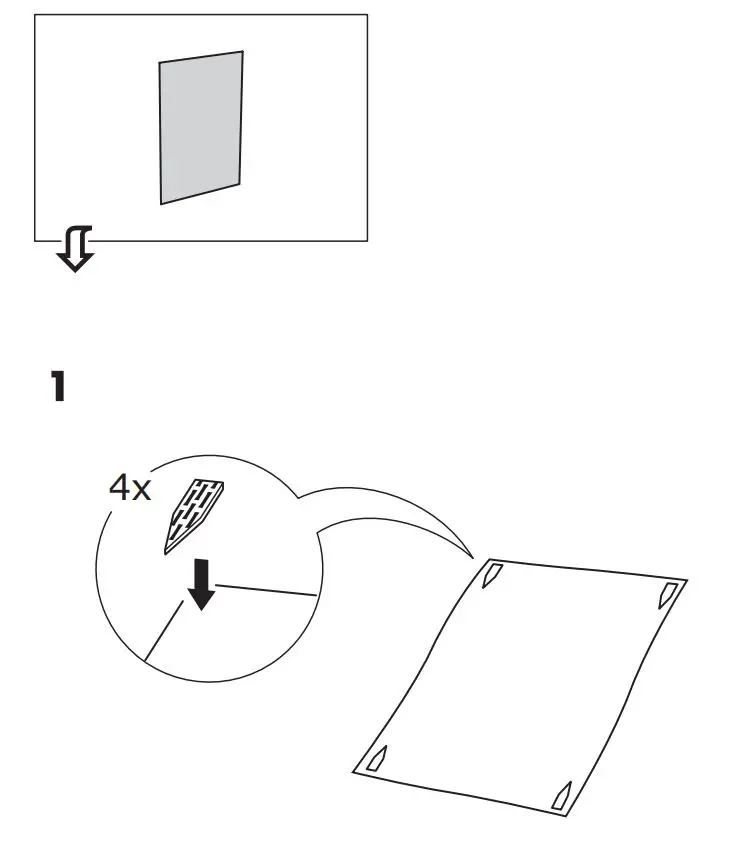 1

4x