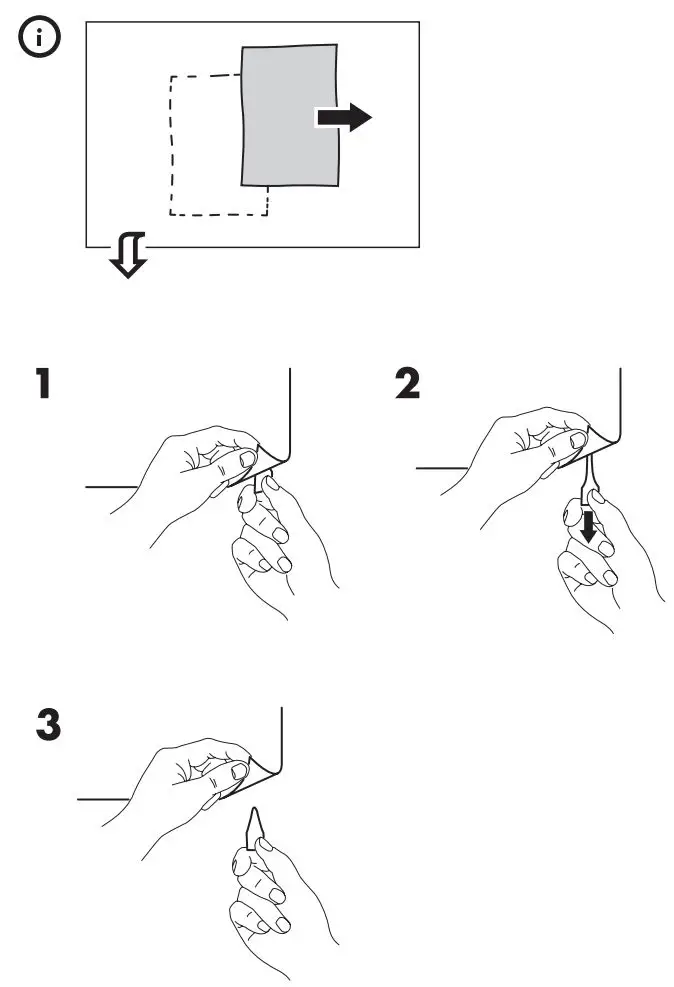 1

2

3