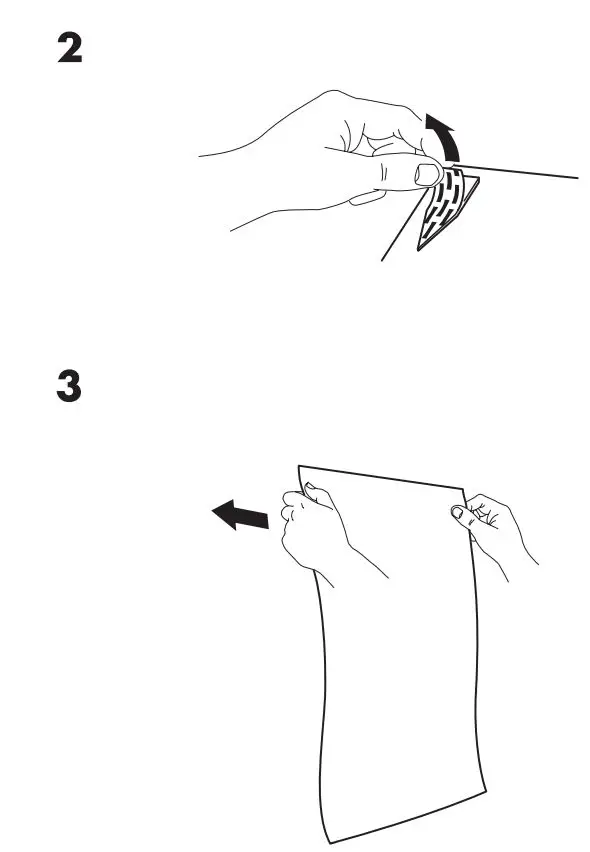 2

3