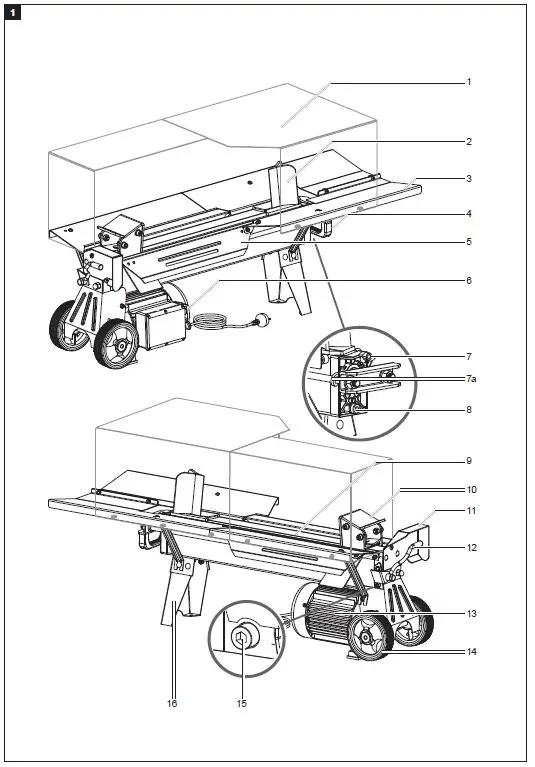 1

1
2
3
4
5
6
7
7a
8
9
10
11
12
13
14
16
15