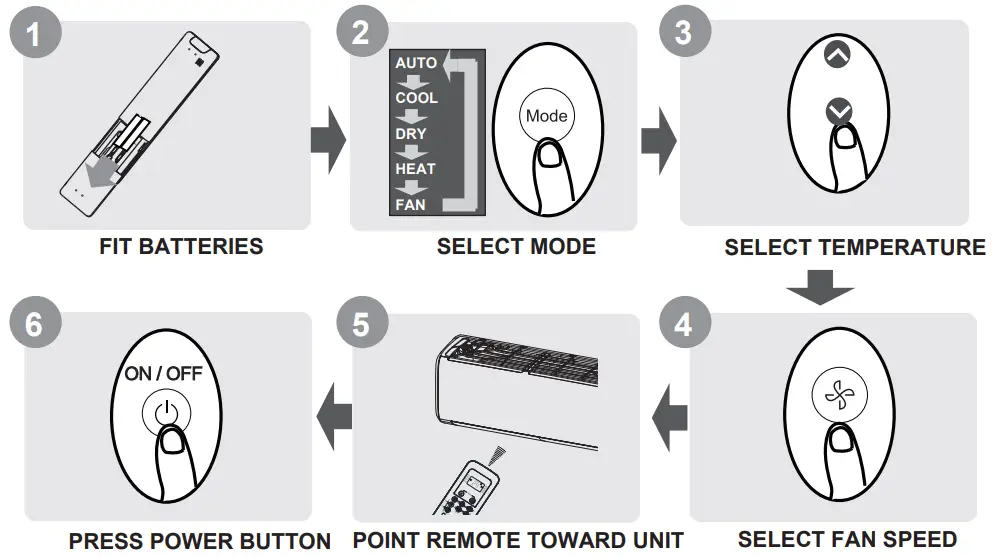 1

FIT BATTERIES

2

AUTO
COOL
DRY
HEAT
FAN

Mode

SELECT MODE

3

SELECT TEMPERATURE

4

SELECT FAN SPEED

5

POINT REMOTE TOWARD UNIT

6

ON / OFF

PRESS POWER BUTTON