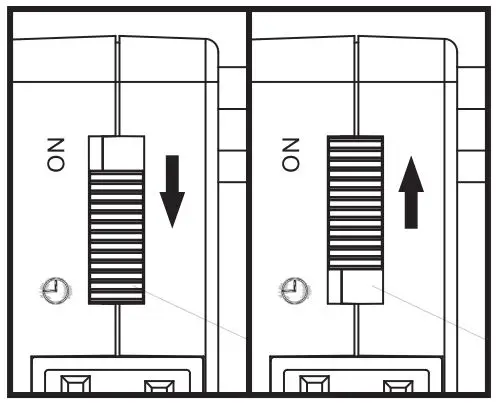 ON

ON