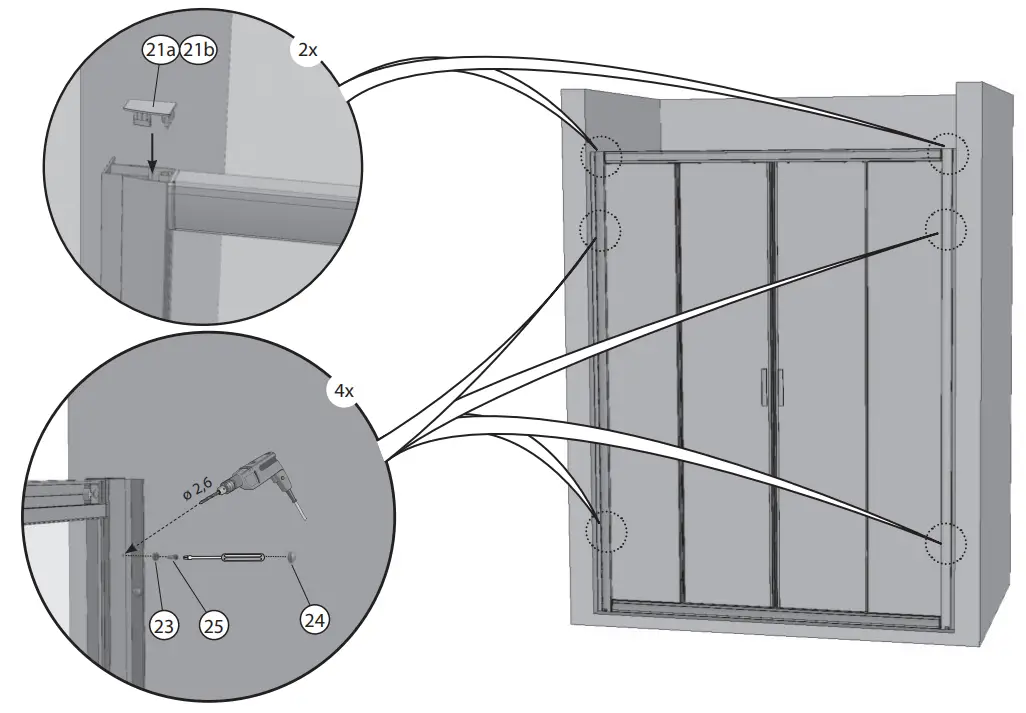 21a 21b

2x

4x

ø 2,6

23

25

24