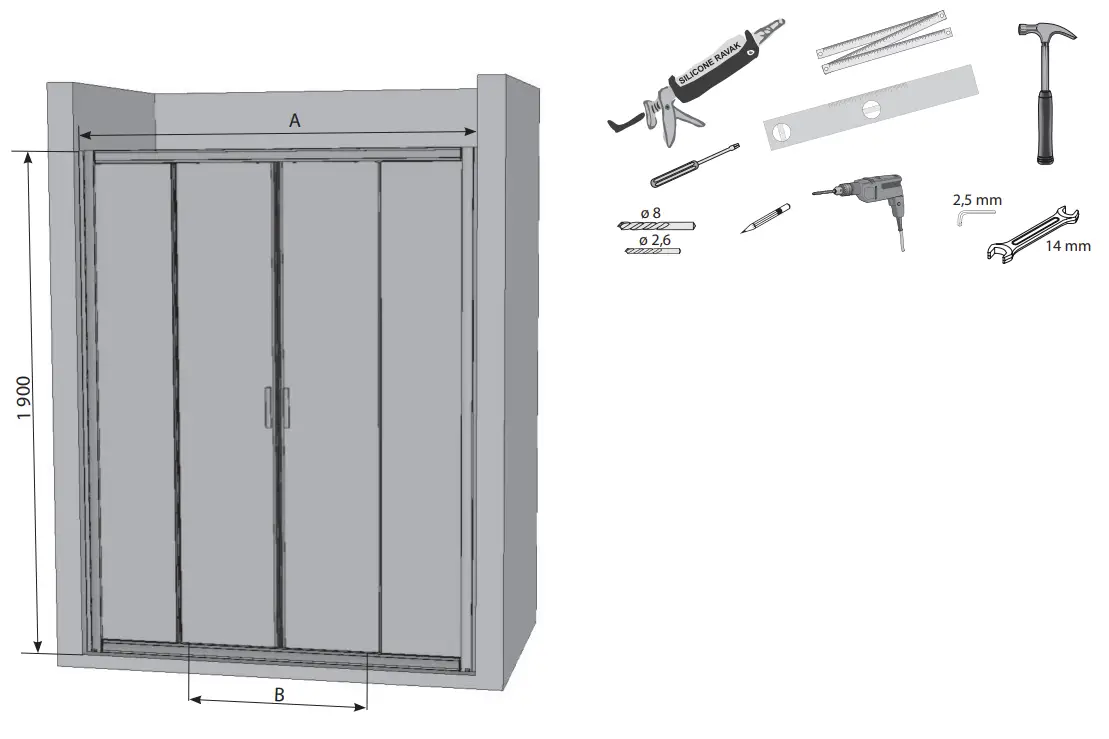 A
1 900
B
SILICONE RAVAK
ø 8
ø 2,6
2,5 mm
14 mm