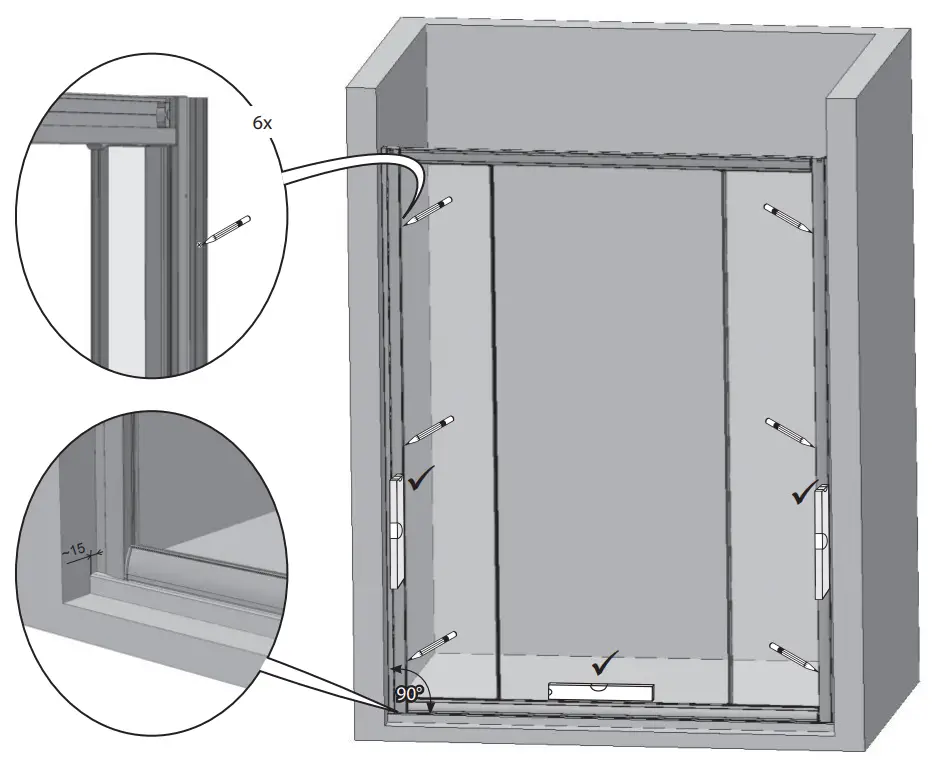 6x

~15

90°