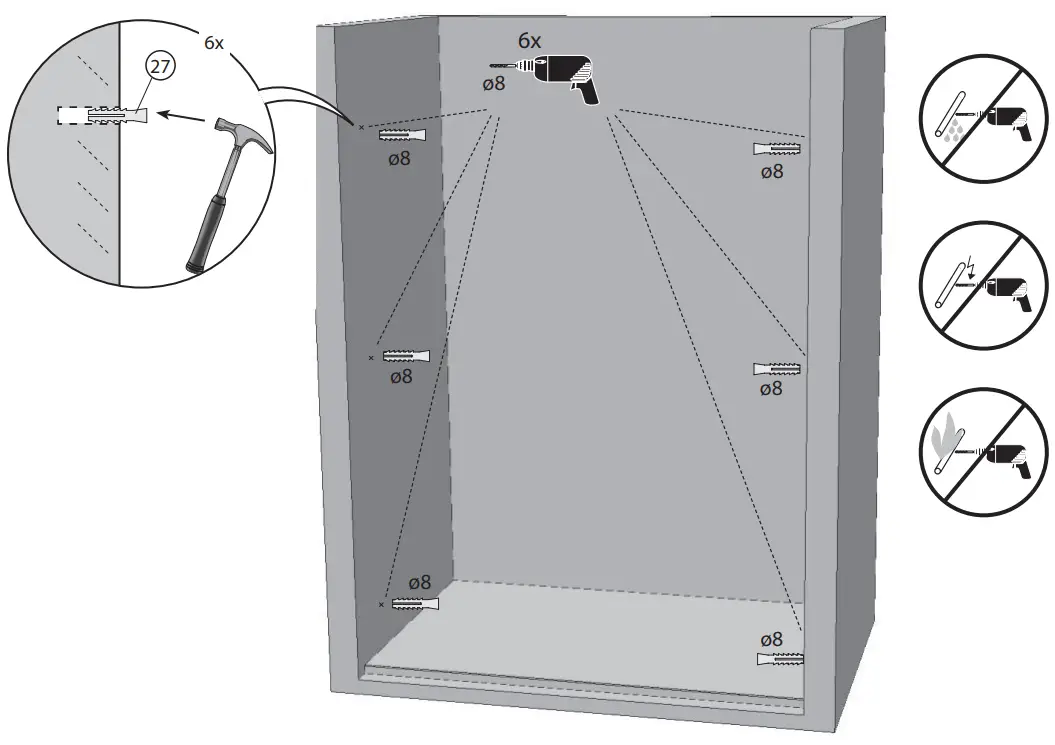 6x
27
6x
ø8
ø8
ø8
ø8
ø8
ø8
ø8