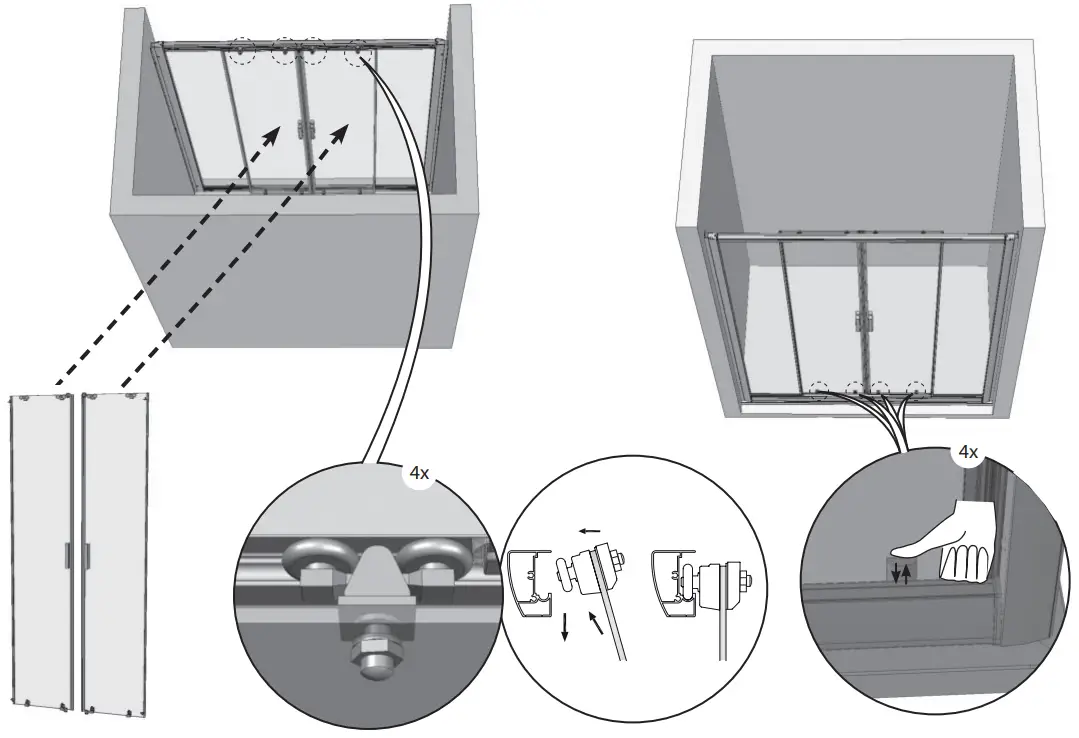 4x

4x