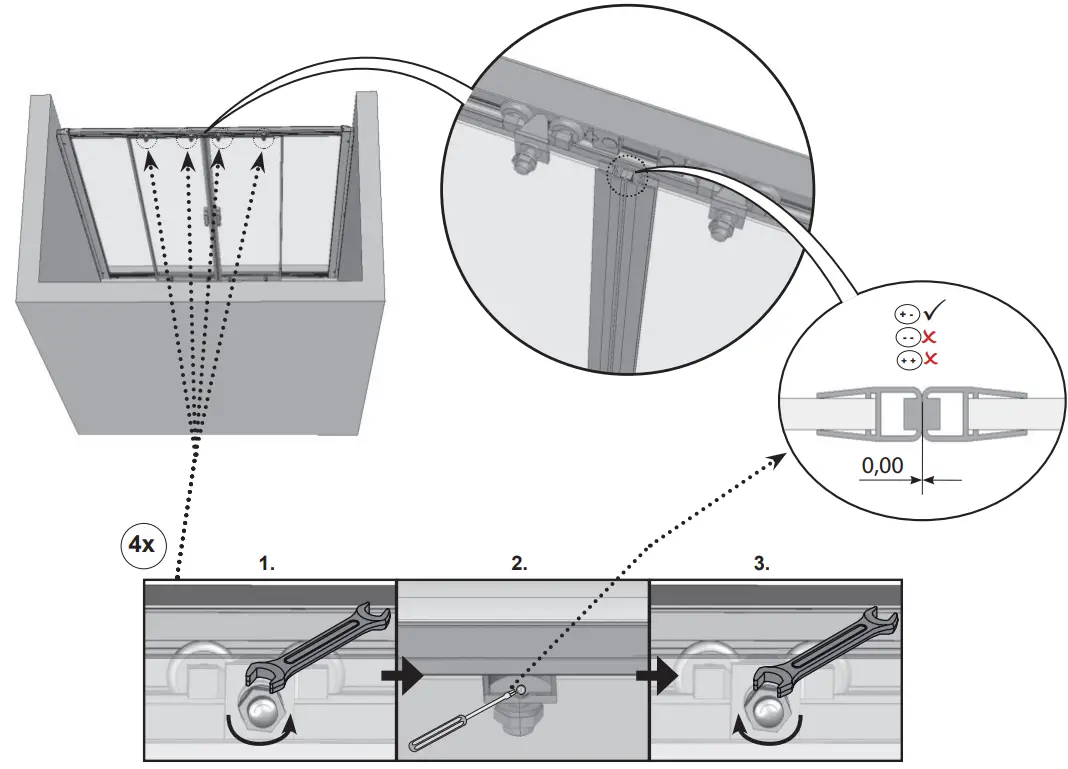 + - ✓
- - ✗
+ + ✗
0,00
4x
1.
2.
3.