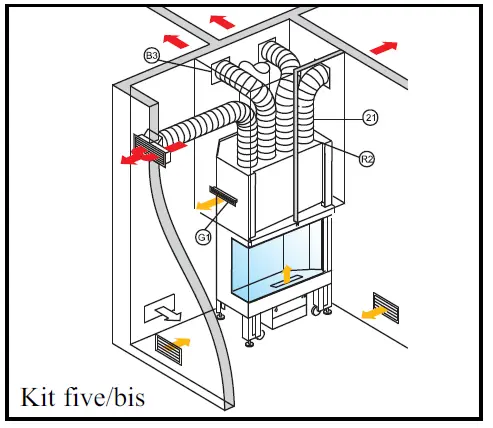 B3

21

R2

G1

Kit five/bis