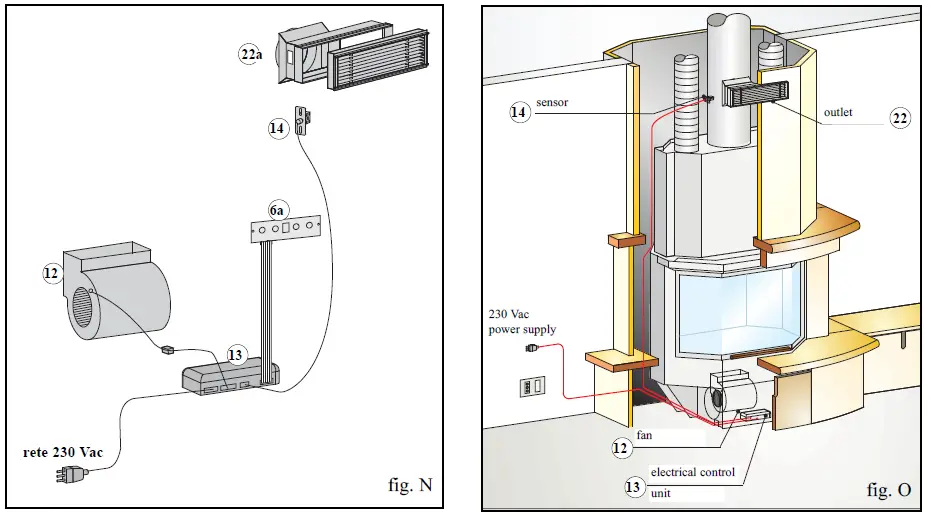 22a

14

6a

12

13

rete 230 Vac

fig. N

14 sensor

outlet 22

230 Vac power supply

12 fan

13 electrical control unit

fig. O