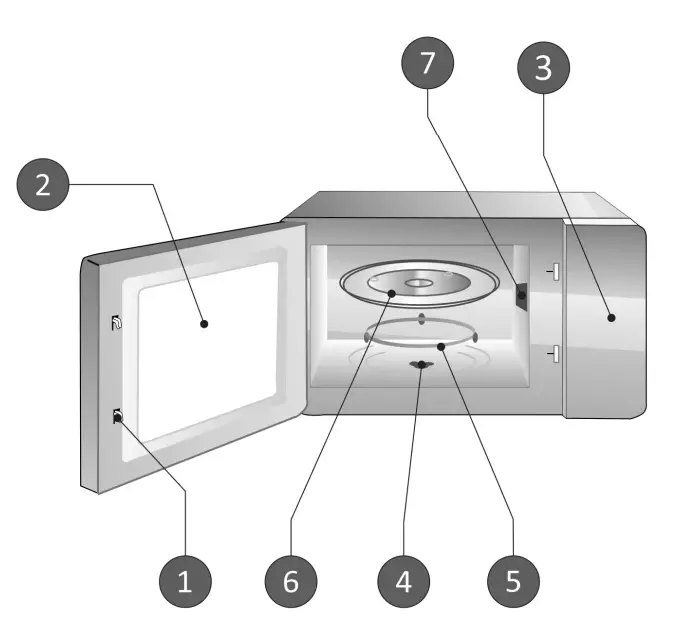 7
3
2
1
6
4
5