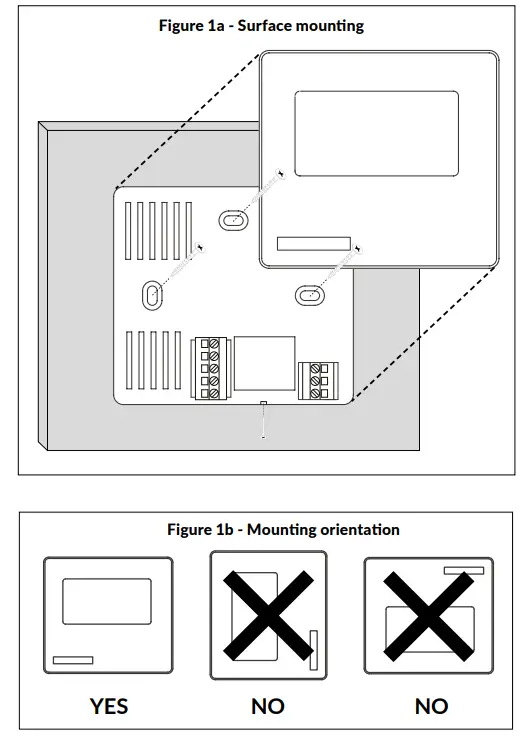 Figure 1a - Surface mounting

Figure 1b - Mounting orientation

YES

NO

NO