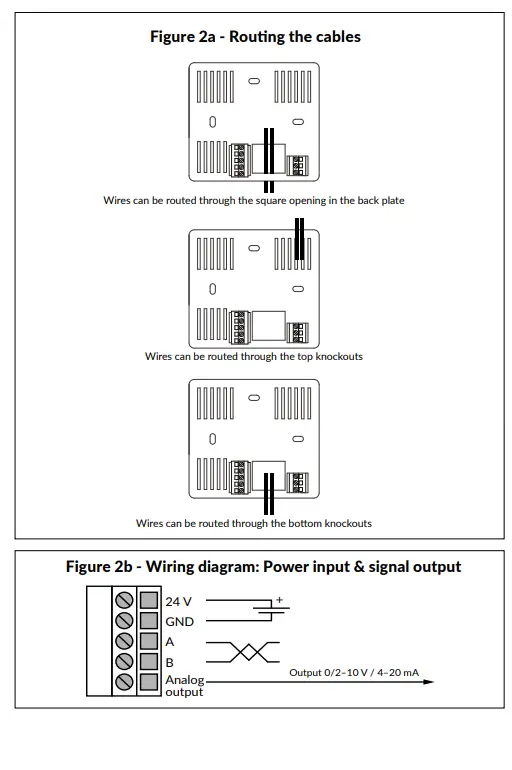 Figure 2a - Routing the cables

Wires can be routed through the square opening in the back plate

Wires can be routed through the top knockouts

Wires can be routed through the bottom knockouts

Figure 2b - Wiring diagram: Power input & signal output

24 V
+
GND
A
B
Analog output
Output 0/2–10 V / 4–20 mA