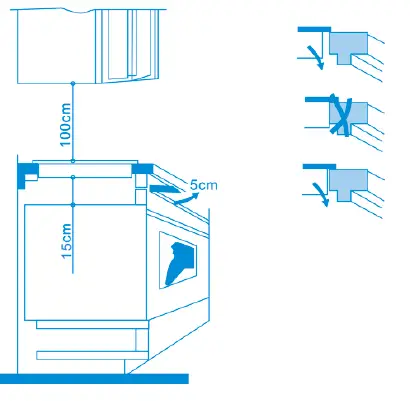 100cm

5cm

15cm