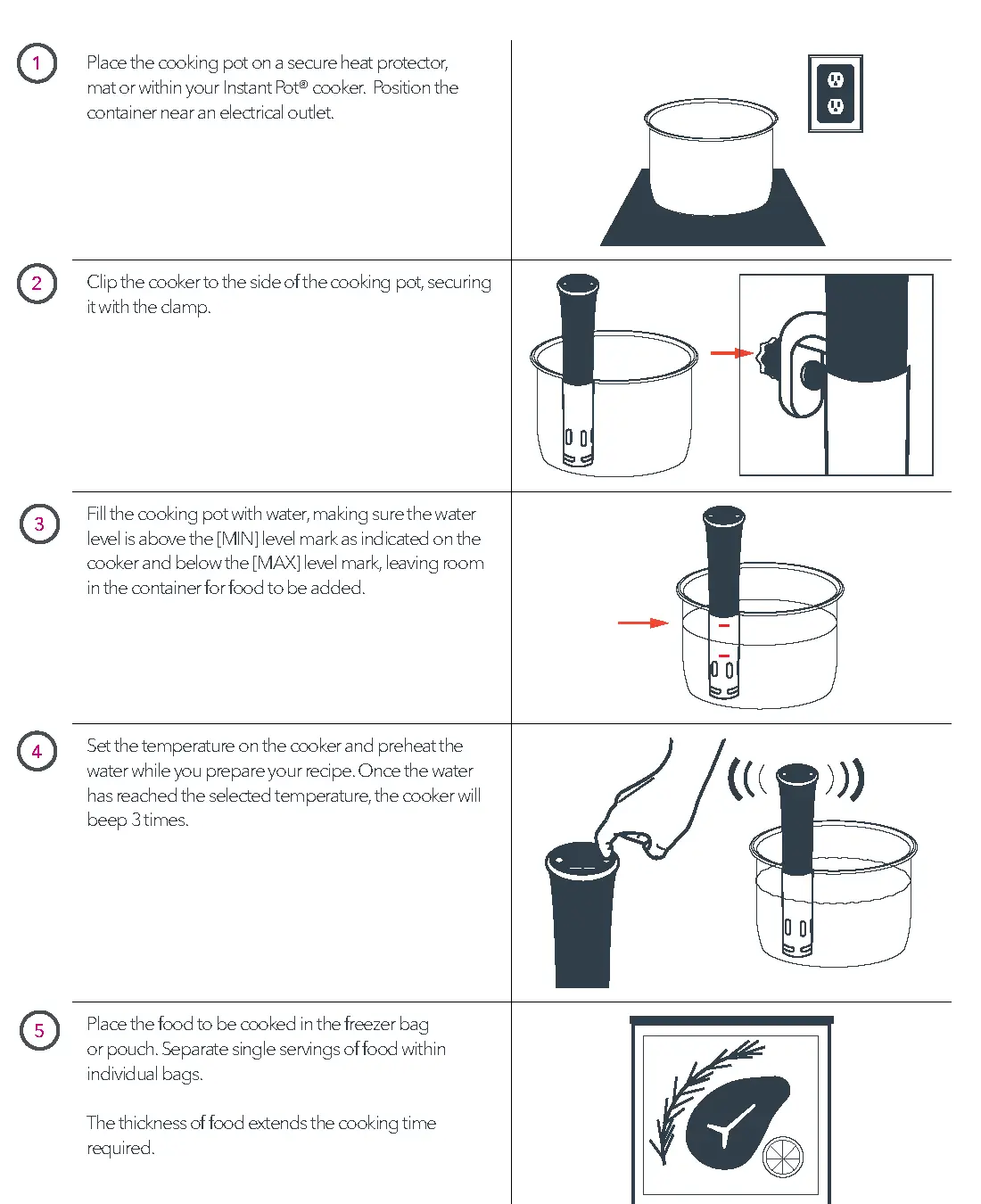 1

Place the cooking pot on a secure heat protector, mat or within your Instant Pot® cooker. Position the container near an electrical outlet.

2

Clip the cooker to the side of the cooking pot, securing it with the clamp.

3

Fill the cooking pot with water, making sure the water level is above the [MIN] level mark as indicated on the cooker and below the [MAX] level mark, leaving room in the container for food to be added.

4

Set the temperature on the cooker and preheat the water while you prepare your recipe. Once the water has reached the selected temperature, the cooker will beep 3 times.

5

Place the food to be cooked in the freezer bag or pouch. Separate single servings of food within individual bags.

The thickness of food extends the cooking time required.