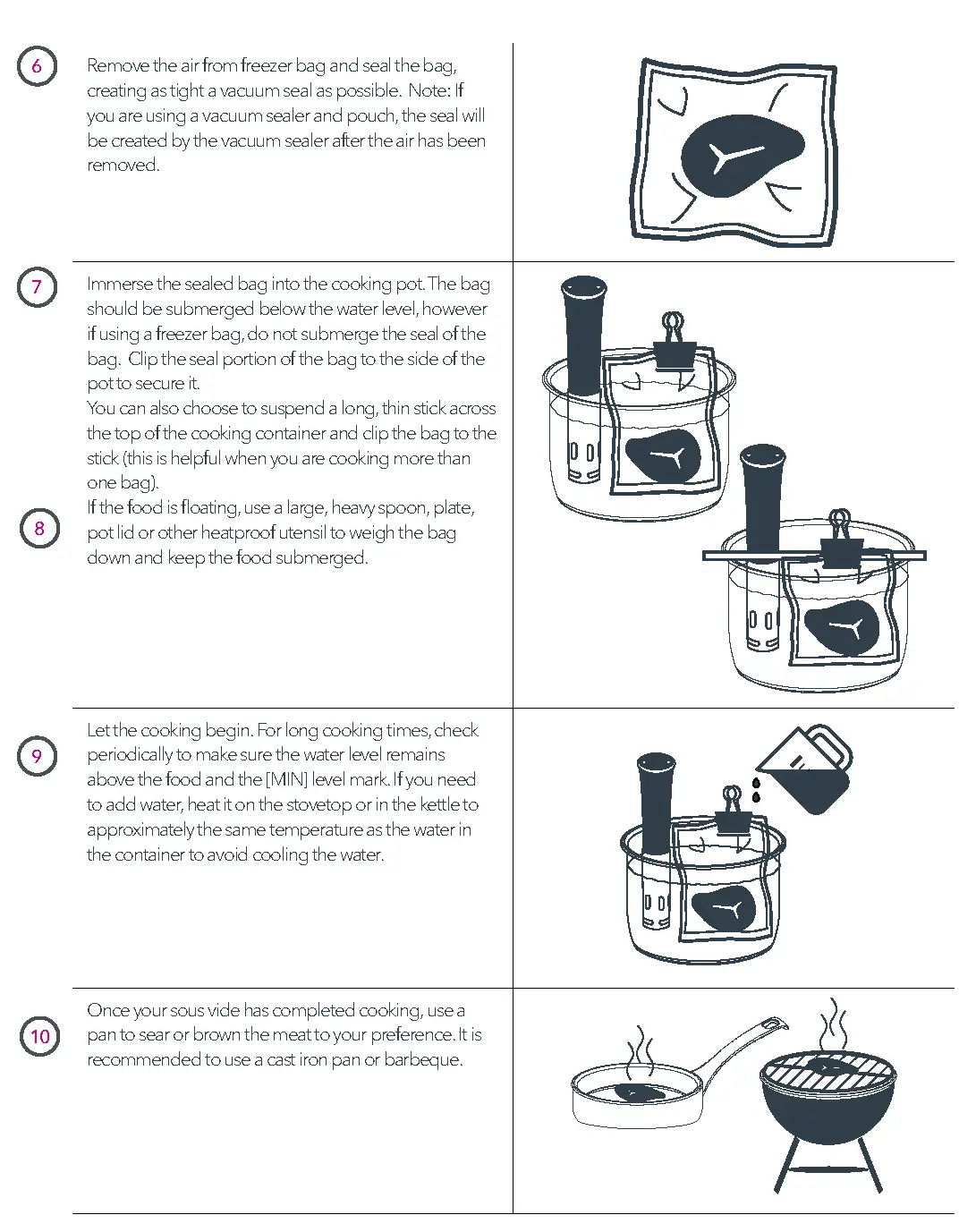 6

Remove the air from freezer bag and seal the bag, creating as tight a vacuum seal as possible. Note: If you are using a vacuum sealer and pouch, the seal will be created by the vacuum sealer after the air has been removed.

7

Immerse the sealed bag into the cooking pot. The bag should be submerged below the water level, however if using a freezer bag, do not submerge the seal of the bag. Clip the seal portion of the bag to the side of the pot to secure it.
You can also choose to suspend a long, thin stick across the top of the cooking container and clip the bag to the stick (this is helpful when you are cooking more than one bag).

8

If the food is floating, use a large, heavy spoon, plate, pot lid or other heatproof utensil to weigh the bag down and keep the food submerged.

9

Let the cooking begin. For long cooking times, check periodically to make sure the water level remains above the food and the [MIN] level mark. If you need to add water, heat it on the stovetop or in the kettle to approximately the same temperature as the water in the container to avoid cooling the water.

10

Once your sous vide has completed cooking, use a pan to sear or brown the meat to your preference. It is recommended to use a cast iron pan or barbeque.