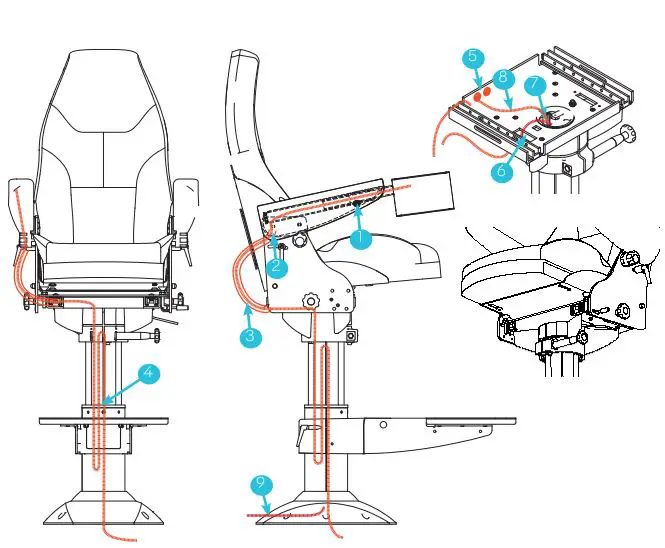 5
8
7
6
1
2
3
4
9