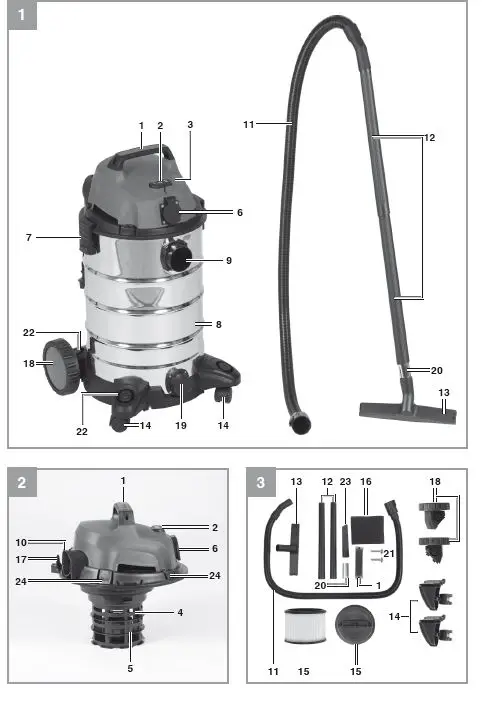 1

1
2
3
11
12
6
7
9
8
22
18
20
13
22
14
19
14

2

1
2
10
6
17
24
24
4
5

3

13
12
23
16
18
21
20
1
14
11
15
15