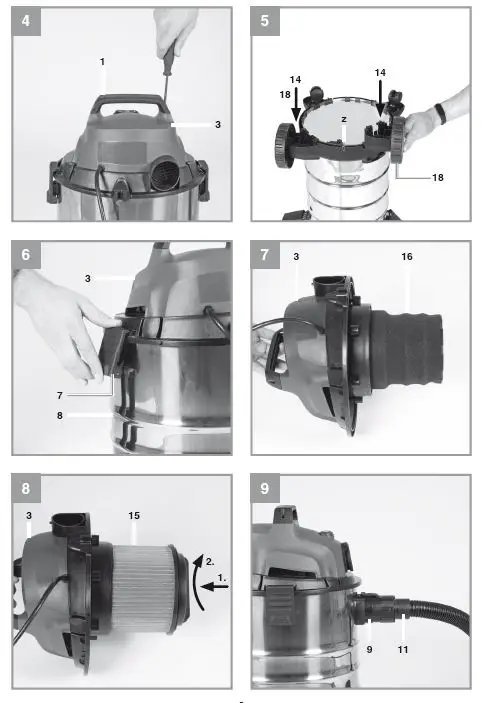 4
1
3

5
14
14
18
z
18

6
3
7
8

7
3
16

8
3
15
2.
1.

9
9
11