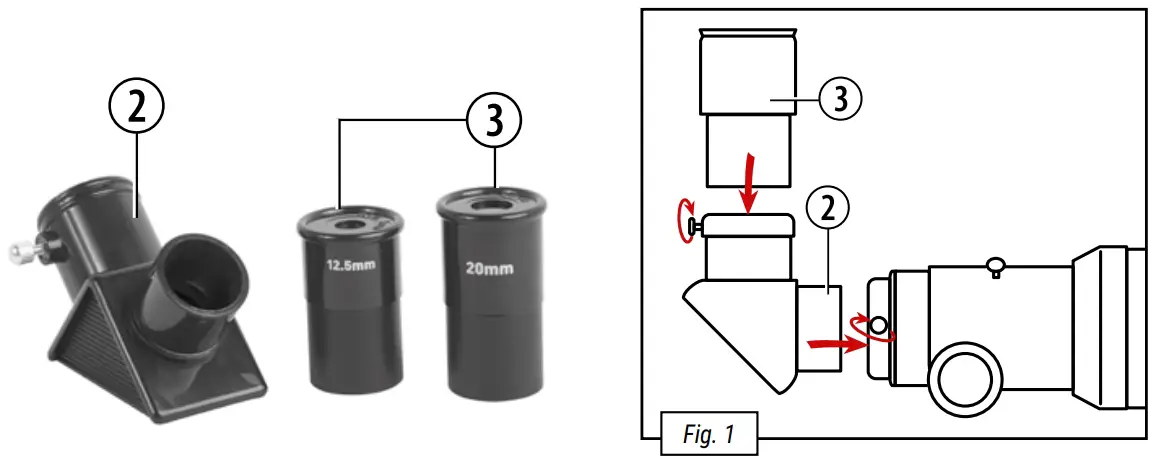 2

3

12.5mm

20mm

3

2

Fig. 1