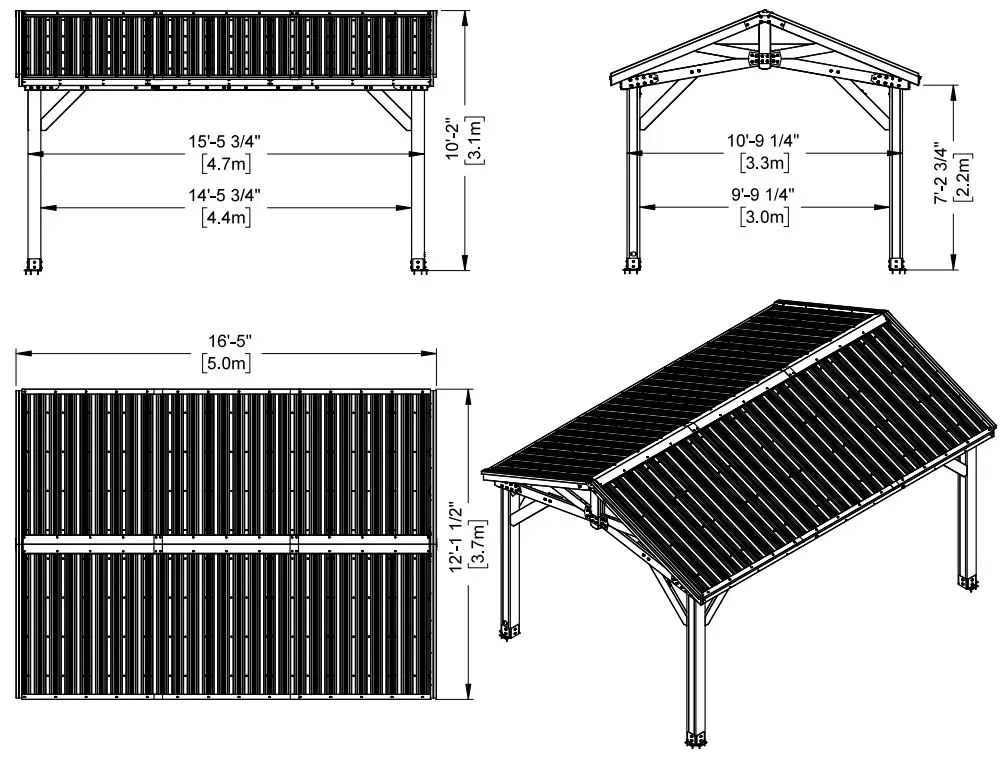 15'-5 3/4"
[4.7m]

14'-5 3/4"
[4.4m]

10'-2"
[3.1m]

10'-9 1/4"
[3.3m]

9'-9 1/4"
[3.0m]

7'-2 3/4"
[2.2m]

16'-5"
[5.0m]

12'-1 1/2"
[3.7m]