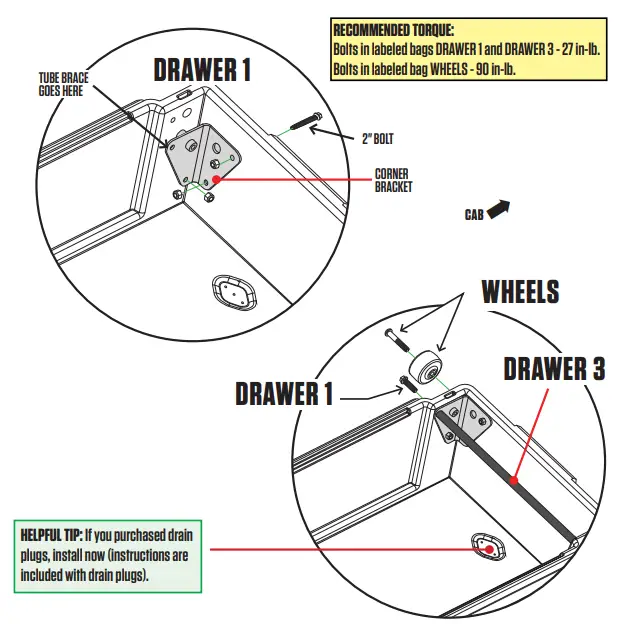 RECOMMENDED TORQUE:
Bolts in labeled bags DRAWER 1 and DRAWER 3 - 27 in-lb.
Bolts in labeled bag WHEELS - 90 in-lb.

DRAWER 1

TUBE BRACE GOES HERE

2" BOLT

CORNER BRACKET

CAB

WHEELS

DRAWER 3

DRAWER 1

HELPFUL TIP: If you purchased drain plugs, install now (instructions are included with drain plugs).