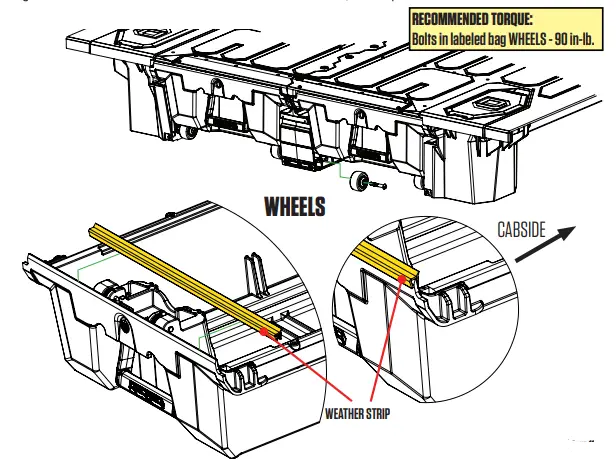 RECOMMENDED TORQUE:
Bolts in labeled bag WHEELS - 90 in-lb.

WHEELS

CABSIDE

WEATHER STRIP