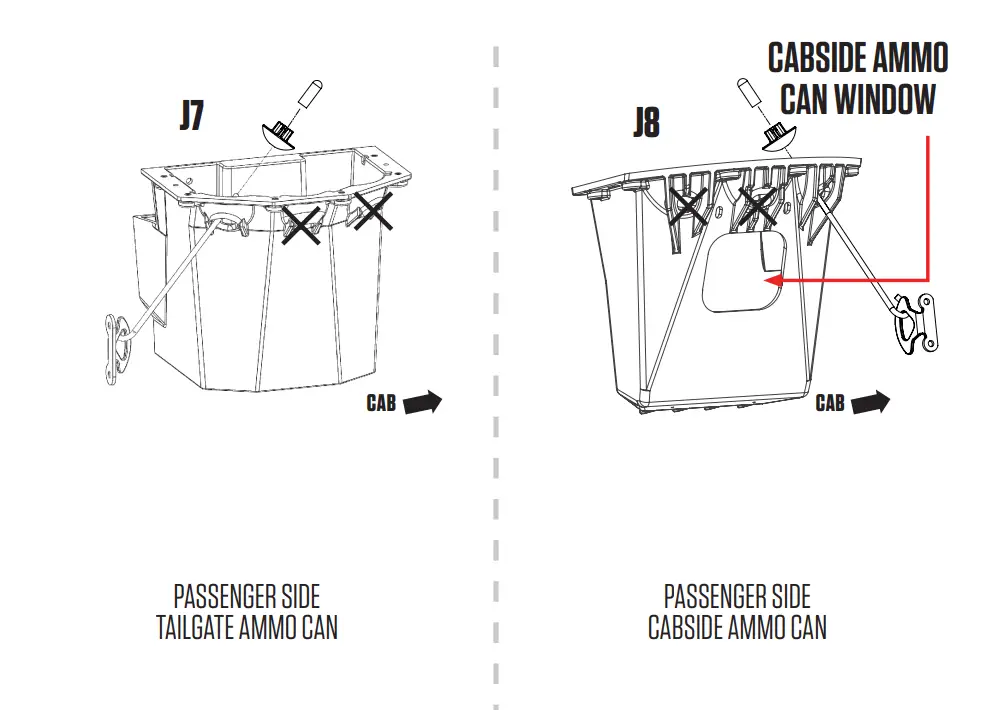 J7

CAB

PASSENGER SIDE
TAILGATE AMMO CAN

CABSIDE AMMO
CAN WINDOW

J8

CAB

PASSENGER SIDE
CABSIDE AMMO CAN