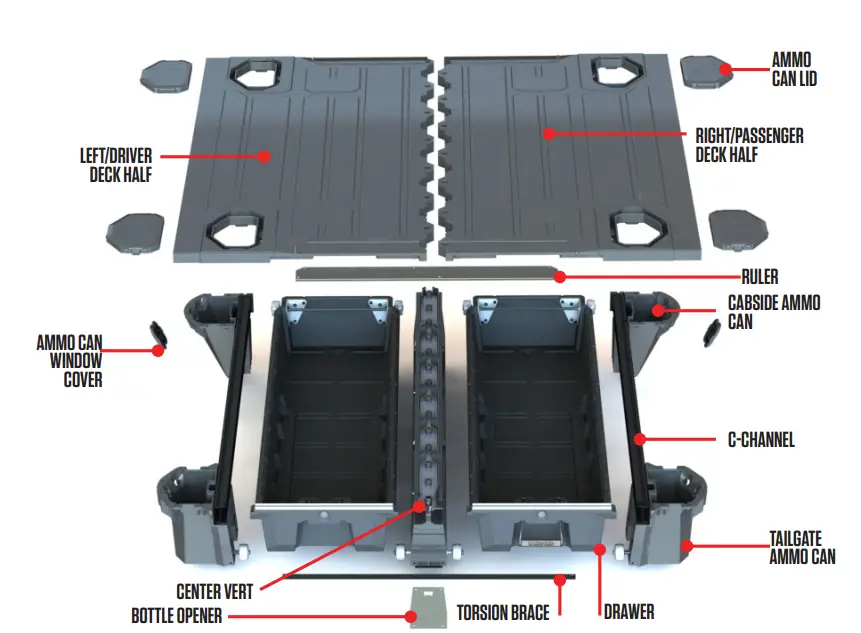 AMMO CAN LID

LEFT/DRIVER DECK HALF

RIGHT/PASSENGER DECK HALF

RULER

CABSIDE AMMO CAN

AMMO CAN WINDOW COVER

C-CHANNEL

TAILGATE AMMO CAN

CENTER VERT

BOTTLE OPENER

TORSION BRACE

DRAWER