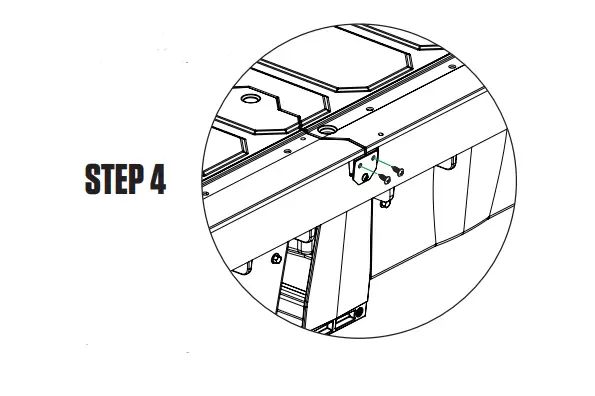 STEP 4