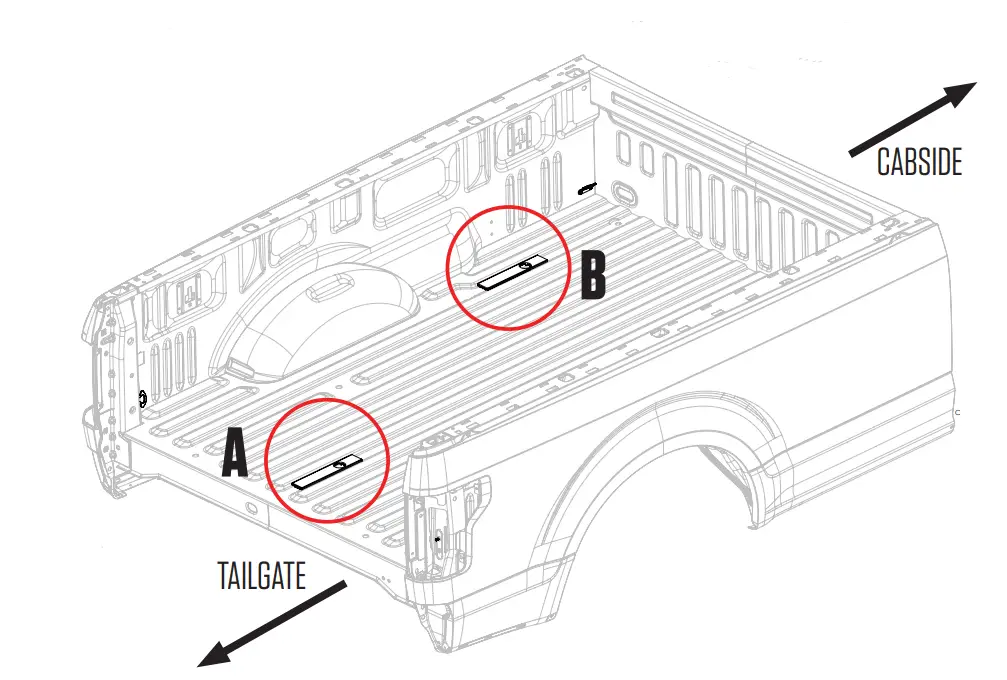 CABSIDE

B

A

TAILGATE