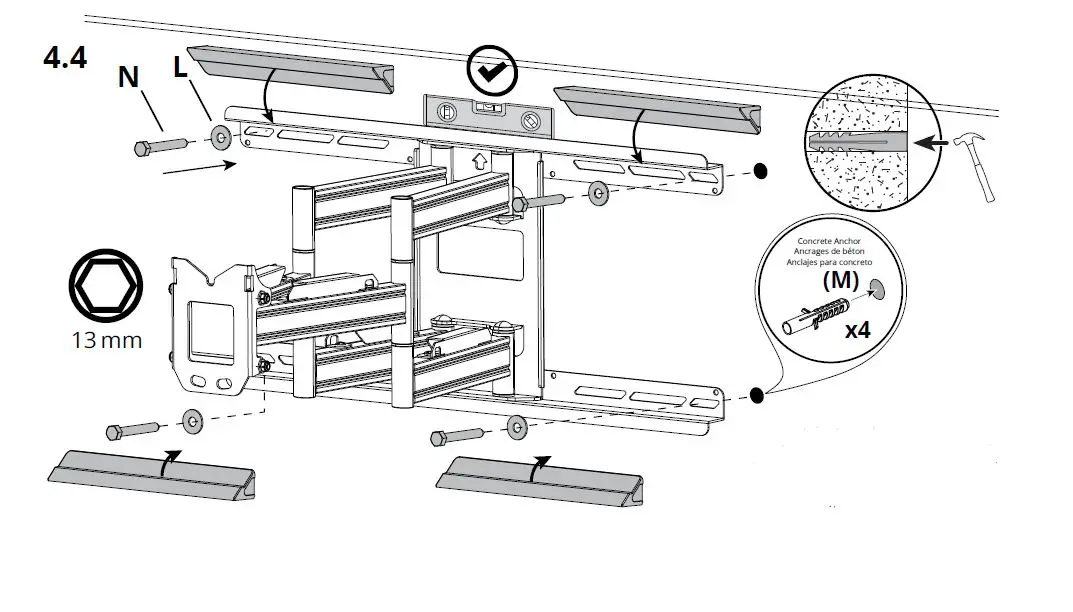 4.4

N

L

13 mm

Concrete Anchor
Ancrages de béton
Anclajes para concreto

(M)

x4