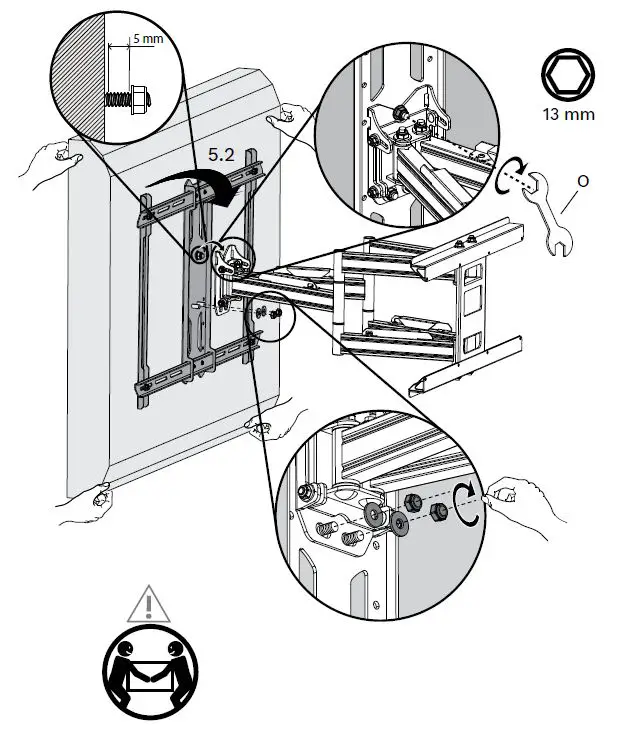 5 mm

5.2

13 mm

O