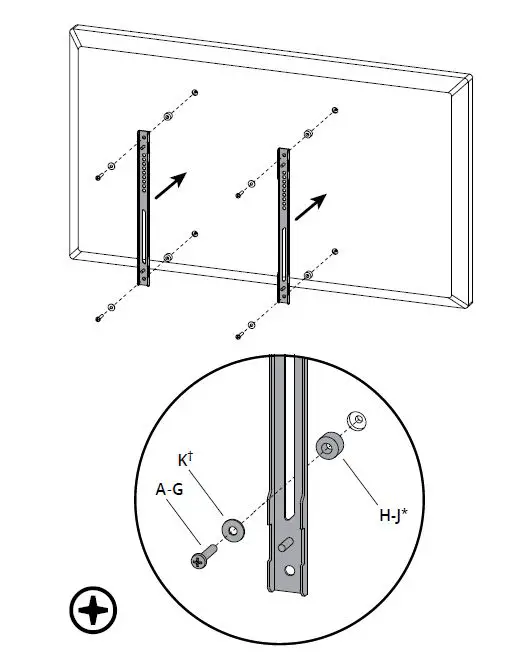 K†
A-G
H-J*