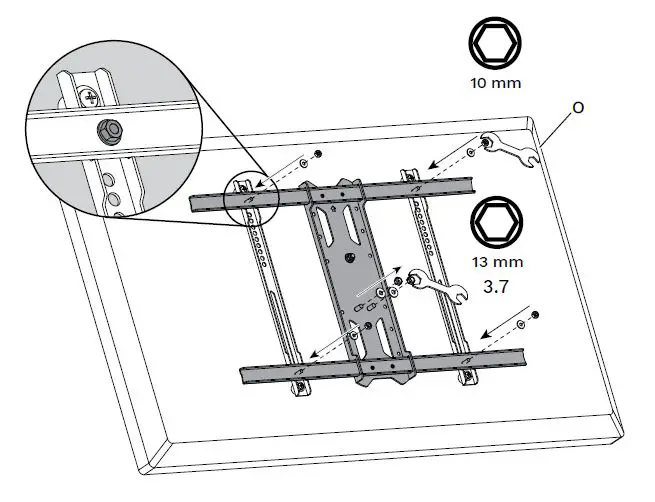 10 mm

O

13 mm

3.7