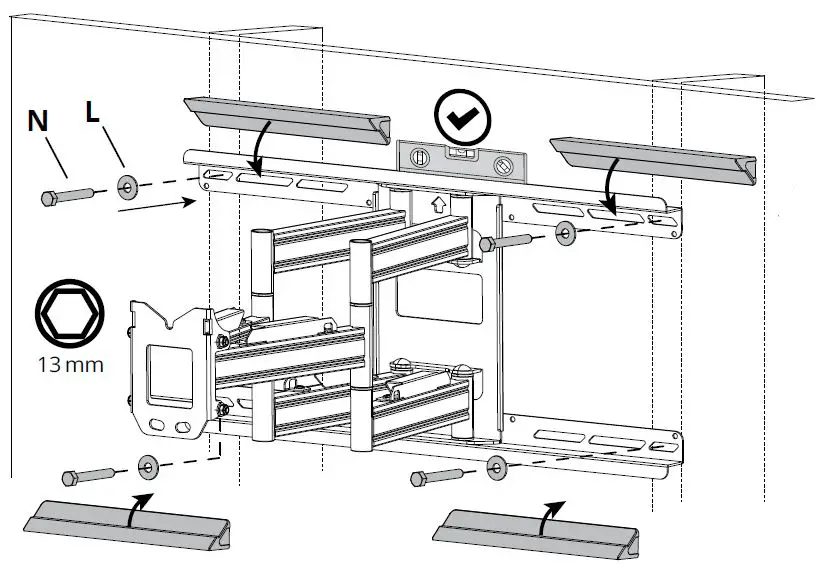 N
L
13 mm