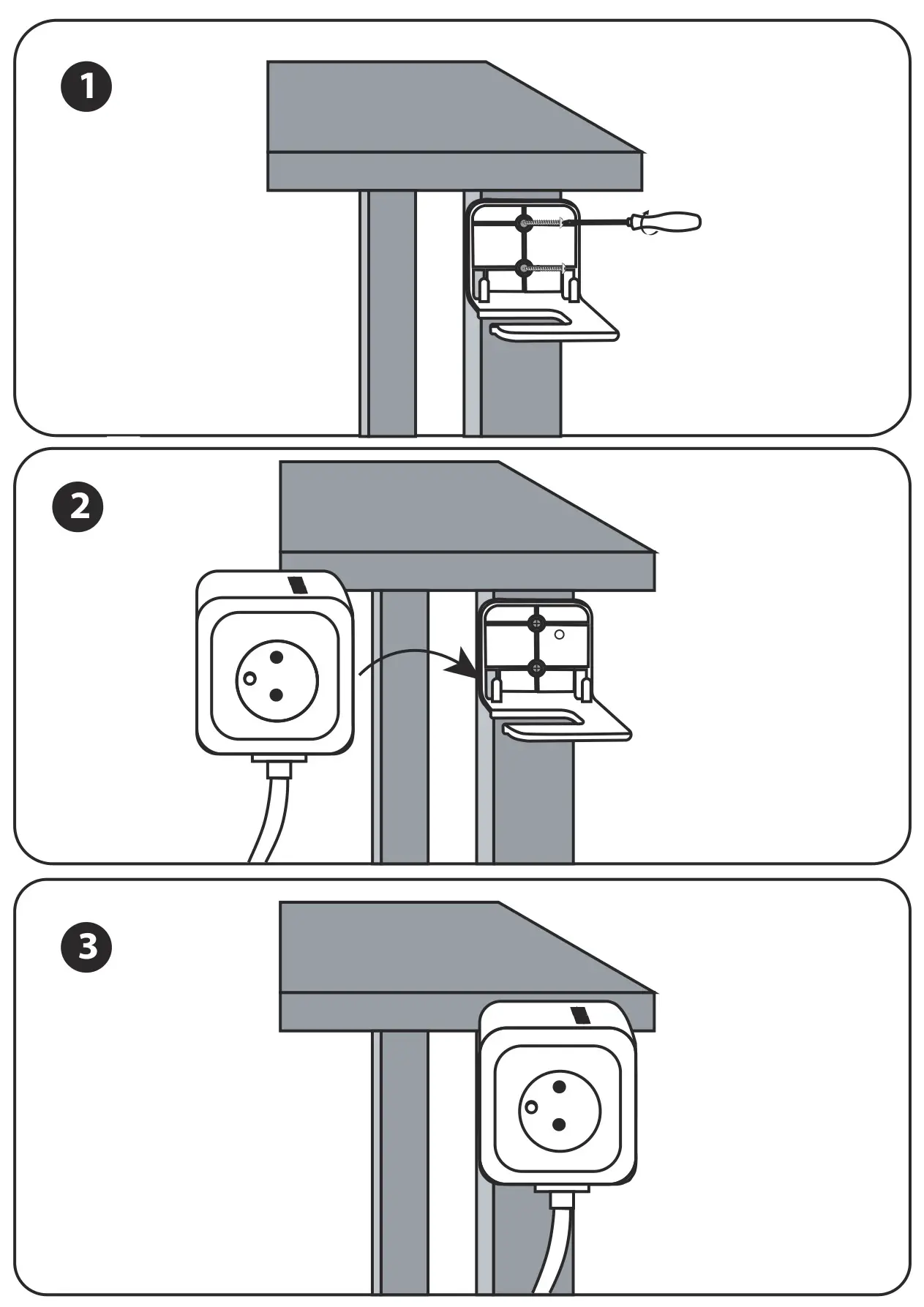 1

2

3