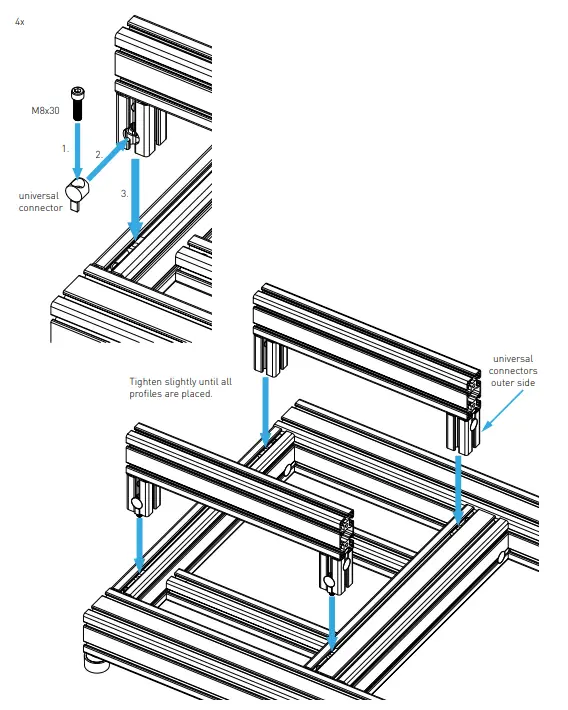 4x

M8x30

1.

2.

3.

universal connector

Tighten slightly until all profiles are placed.

universal connectors outer side