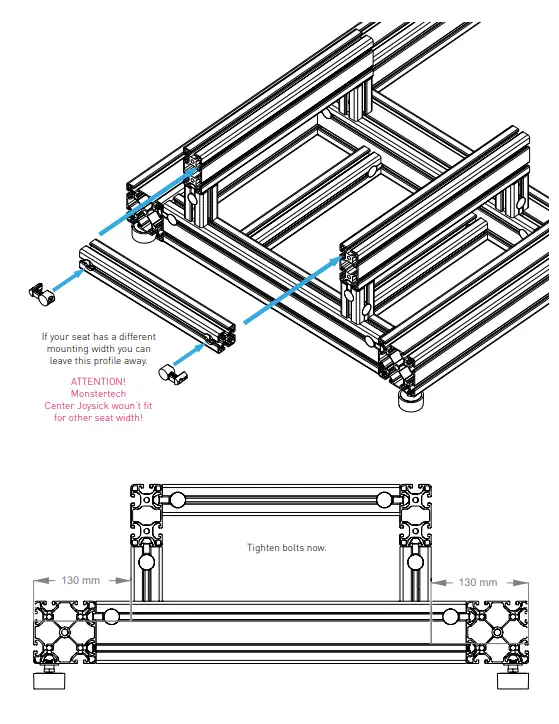 If your seat has a different mounting width you can leave this profile away.

ATTENTION!
Monstertech
Center Joysick woun't fit
for other seat width!

Tighten bolts now.

130 mm

130 mm