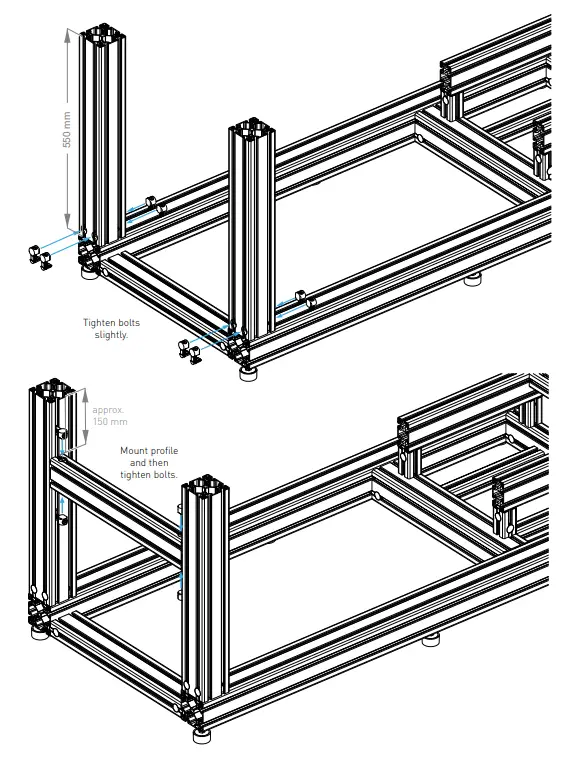 550 mm

Tighten bolts slightly.

approx. 150 mm

Mount profile and then tighten bolts.